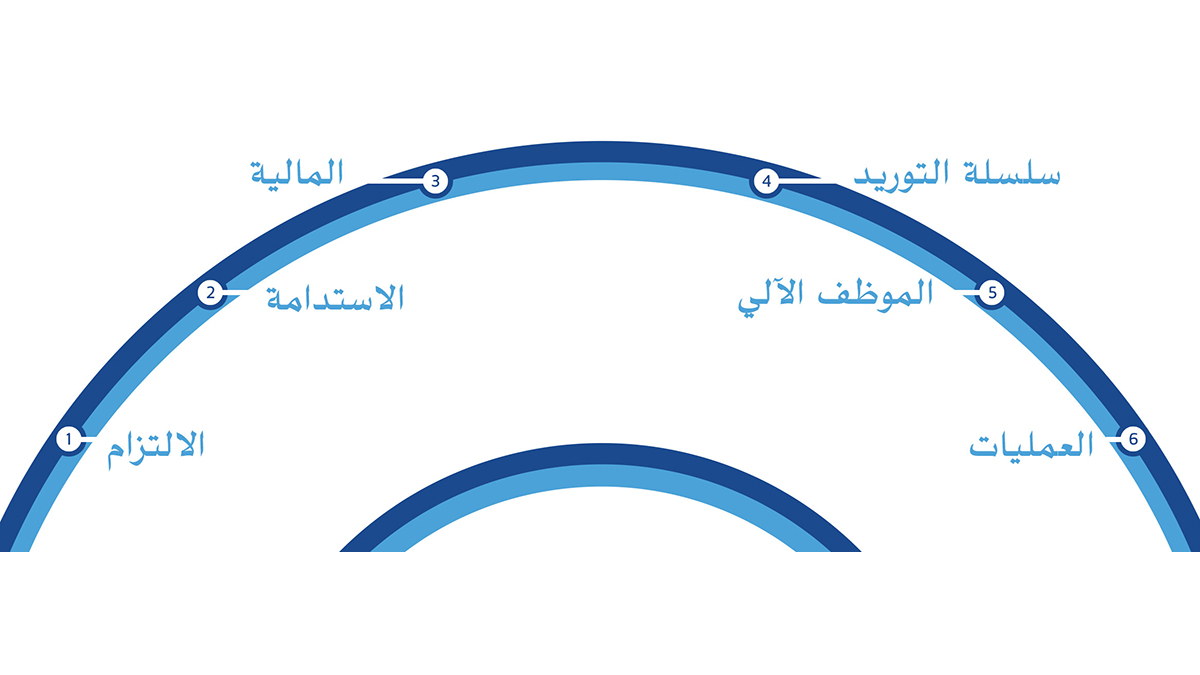 1 الالتزام

2 الاستدامة

3 المالية

4 سلسلة التوريد

5 الموظف الآلي

6 العمليات